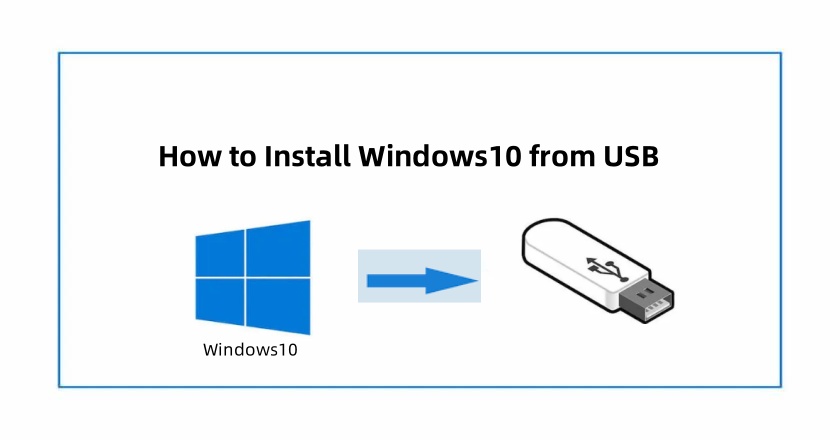 How to Install Windows10 from USB

Windows10