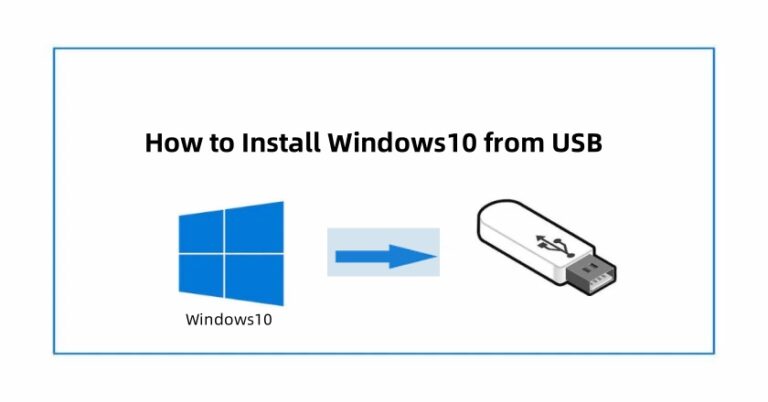 How to Install Windows10 from USB

Windows10